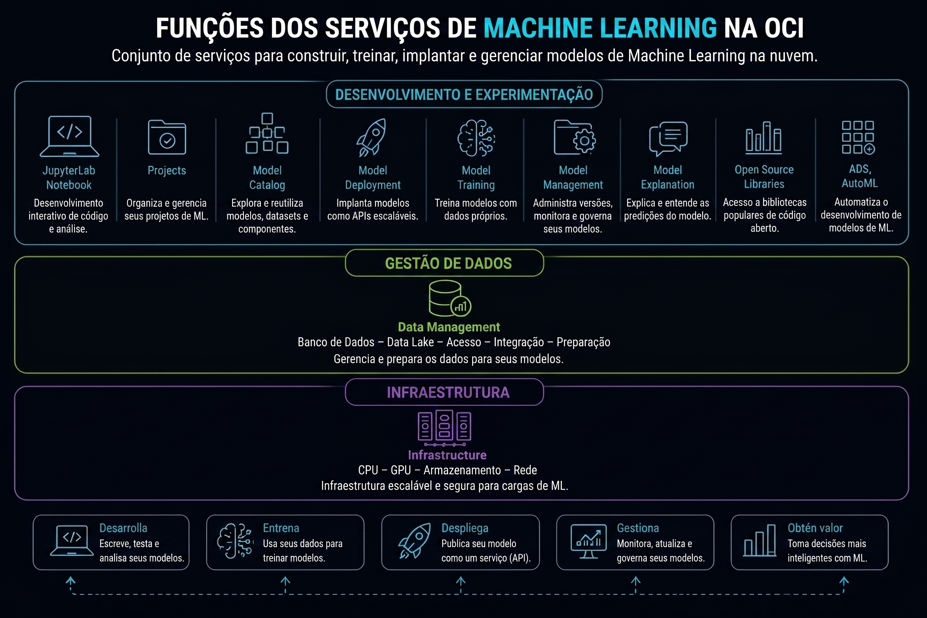 FUNÇÕES DOS SERVIÇOS DE MACHINE LEARNING NA OCI

Conjunto de serviços para construir, treinar, implantar e gerenciar modelos de Machine Learning na nuvem.

DESENVOLVIMENTO E EXPERIMENTAÇÃO

JupyterLab Notebook
Desenvolvimento interativo de código e análise.

Projects
Organiza e gerencia seus projetos de ML.

Model Catalog
Explora e reutiliza modelos, datasets e componentes.

Model Deployment
Implanta modelos como APIs escaláveis.

Model Training
Treina modelos com dados próprios.

Model Management
Administra versões, monitora e governa seus modelos.

Model Explanation
Explica e entende as predições do modelo.

Open Source Libraries
Acesso a bibliotecas populares de código aberto.

ADS, AutoML
Automatiza o desenvolvimento de modelos de ML.

GESTÃO DE DADOS

Data Management
Banco de Dados – Data Lake – Acesso – Integração – Preparação
Gerencia e prepara os dados para seus modelos.

INFRAESTRUTURA

Infrastructure
CPU – GPU – Armazenamento – Rede
Infraestrutura escalável e segura para cargas de ML.

Desarrolla
Escreve, testa e analisa seus modelos.

Entrena
Usa seus dados para treinar modelos.

Despliega
Publica seu modelo como um serviço (API).

Gestiona
Monitora, atualiza e governa seus modelos.

Obtén valor
Toma decisões mais inteligentes com ML.